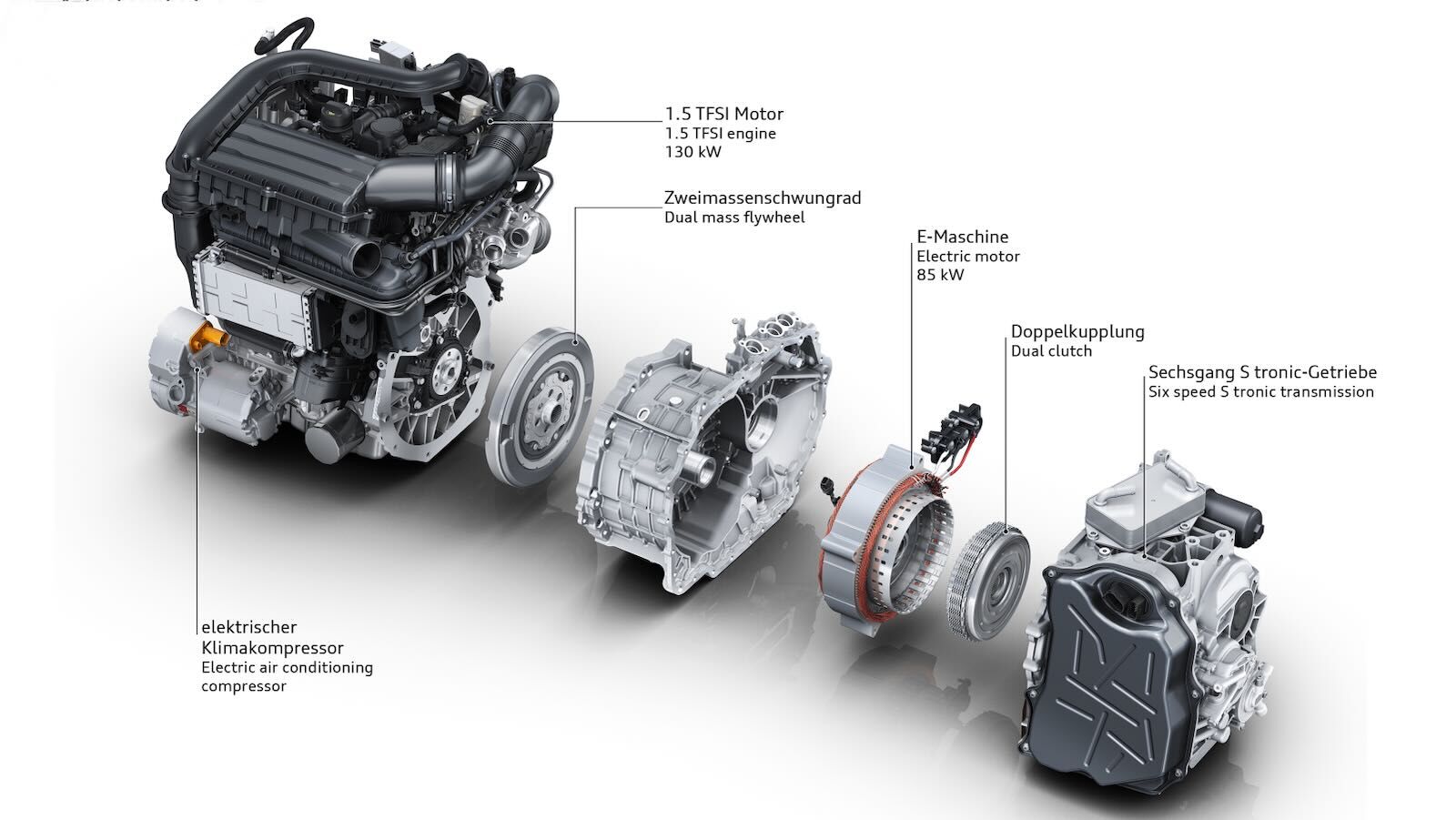 1.5 TFSI Motor
1.5 TFSI engine
130 kW

Zweimassenschwungrad
Dual mass flywheel

E-Maschine
Electric motor
85 kW

Doppelkupplung
Dual clutch

Sechsgang S tronic-Getriebe
Six speed S tronic transmission

elektrischer Klimakompressor
Electric air conditioning compressor