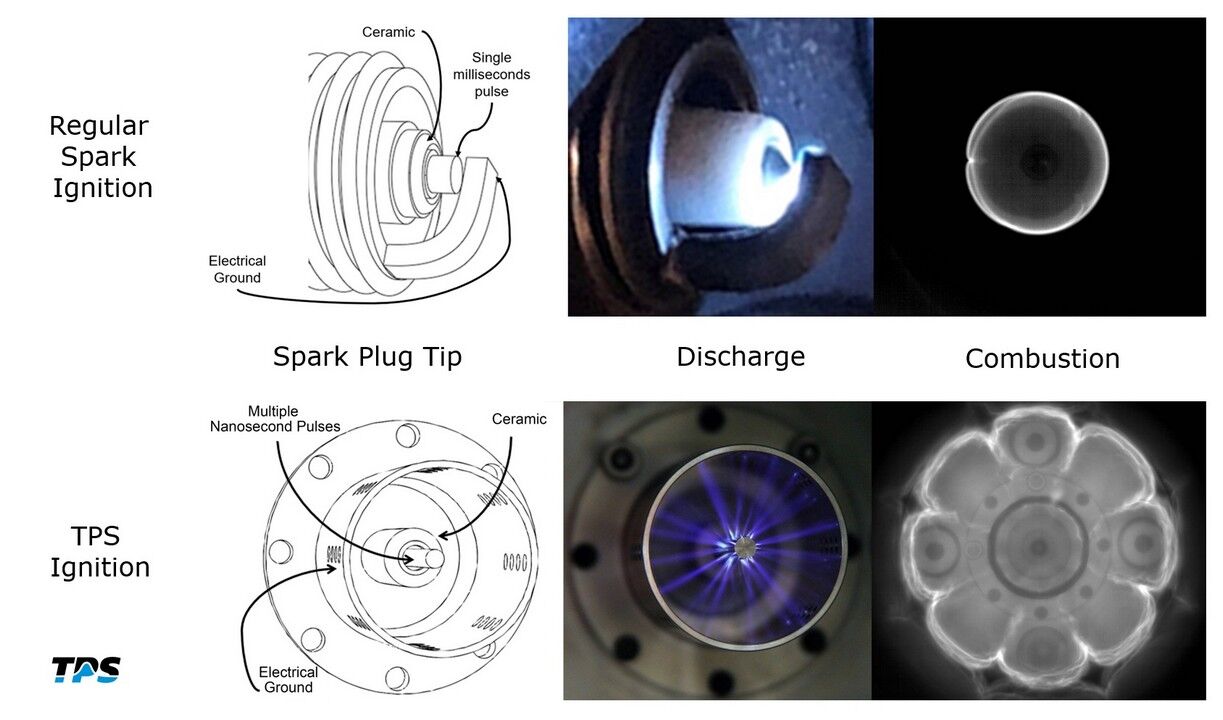 Regular Spark Ignition

Ceramic

Single milliseconds pulse

Electrical Ground

Spark Plug Tip

Discharge

Combustion

TPS Ignition

Multiple Nanosecond Pulses

Ceramic

Electrical Ground

TPS