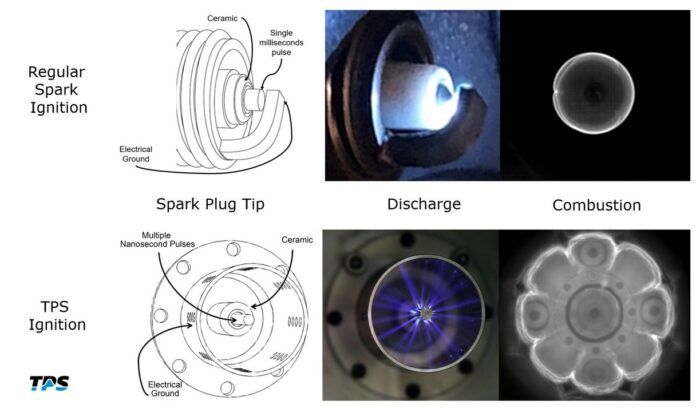 Regular Spark Ignition

Ceramic

Single milliseconds pulse

Electrical Ground

Spark Plug Tip

Discharge

Combustion

TPS Ignition

Multiple Nanosecond Pulses

Ceramic

Electrical Ground

TPS