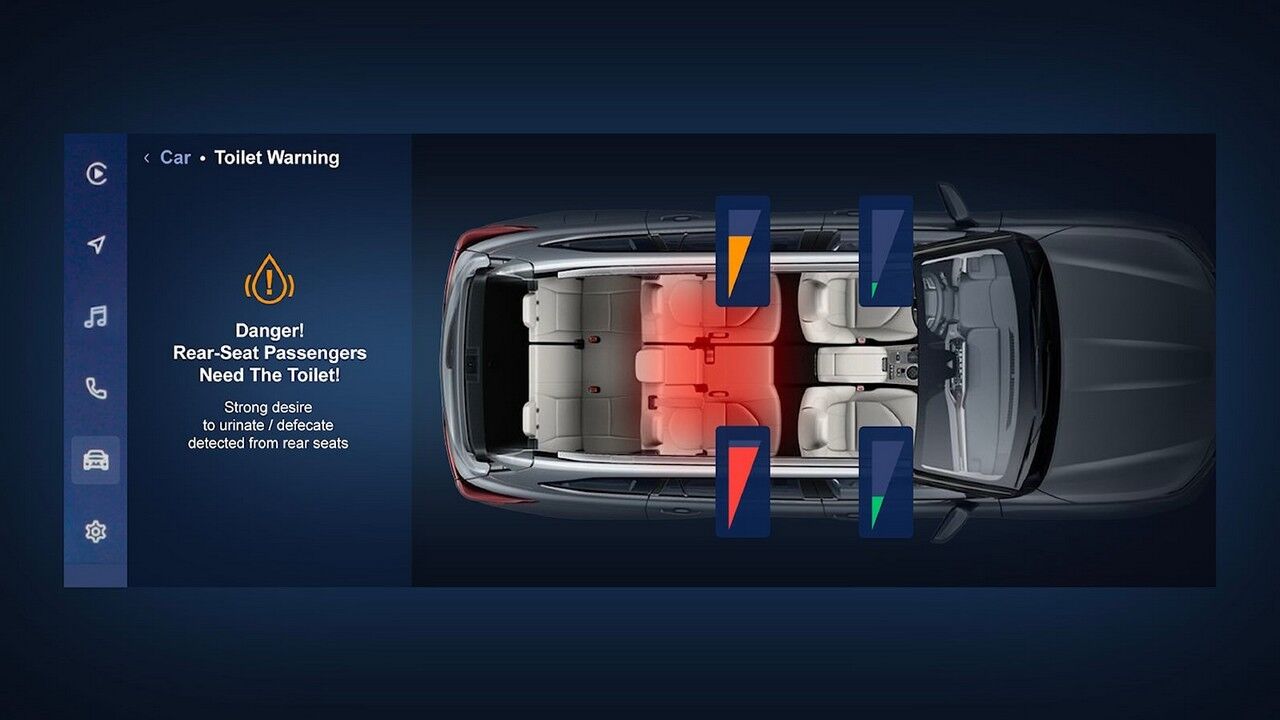 ‹ Car • Toilet Warning

Danger!
Rear-Seat Passengers
Need The Toilet!

Strong desire
to urinate / defecate
detected from rear seats