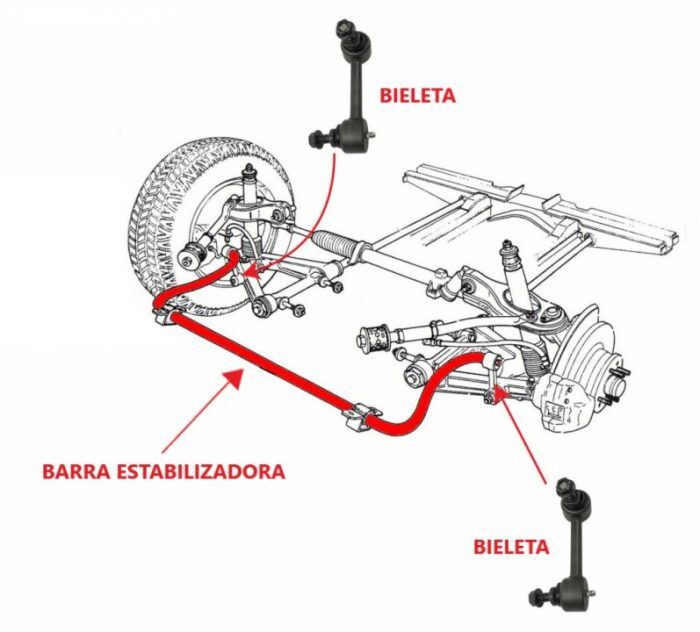 BIELETA

BARRA ESTABILIZADORA

BIELETA