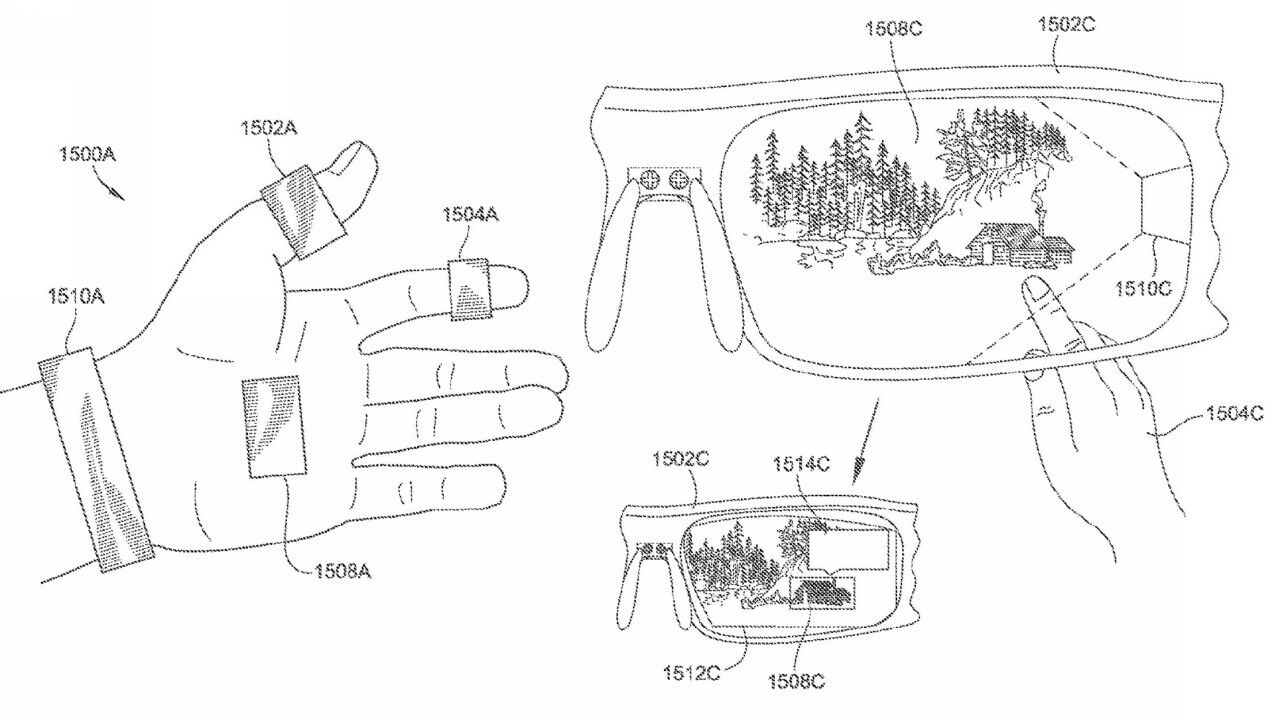 1500A

1502A

1504A

1510A

1508A

1508C

1502C

1510C

1504C

1502C

1514C

1512C

1508C