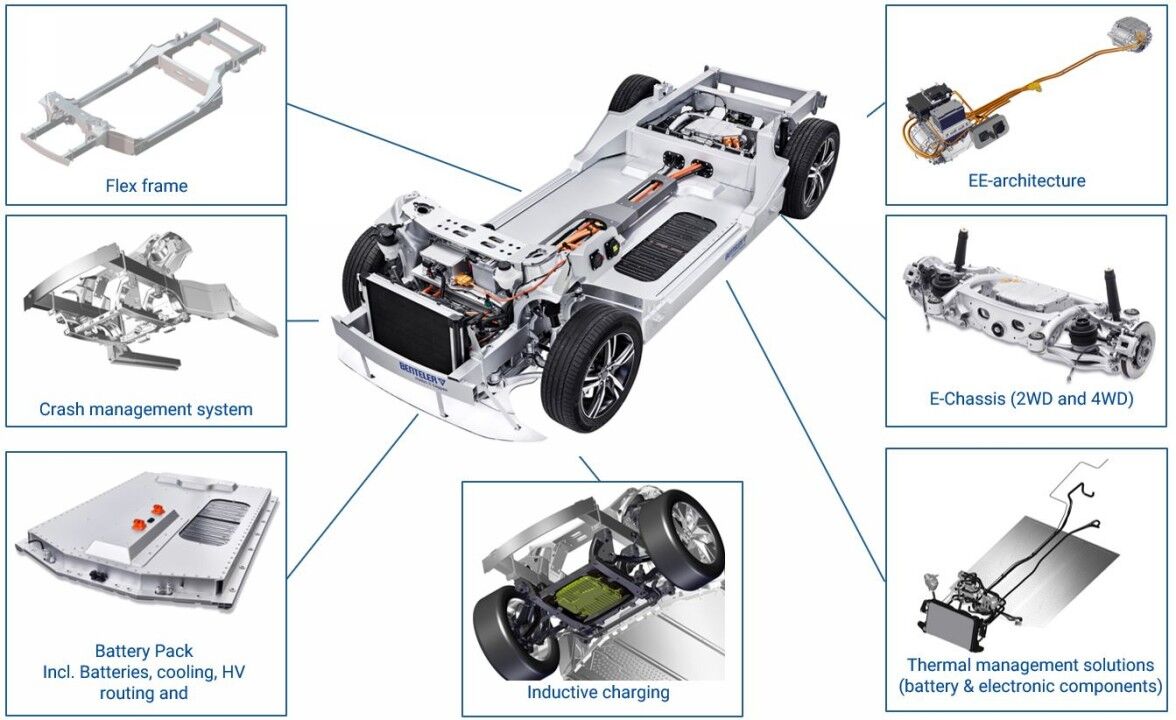 Flex frame

Crash management system

Battery Pack
Incl. Batteries, cooling, HV routing and

BENTELER

Inductive charging

EE-architecture

E-Chassis (2WD and 4WD)

Thermal management solutions (battery & electronic components)