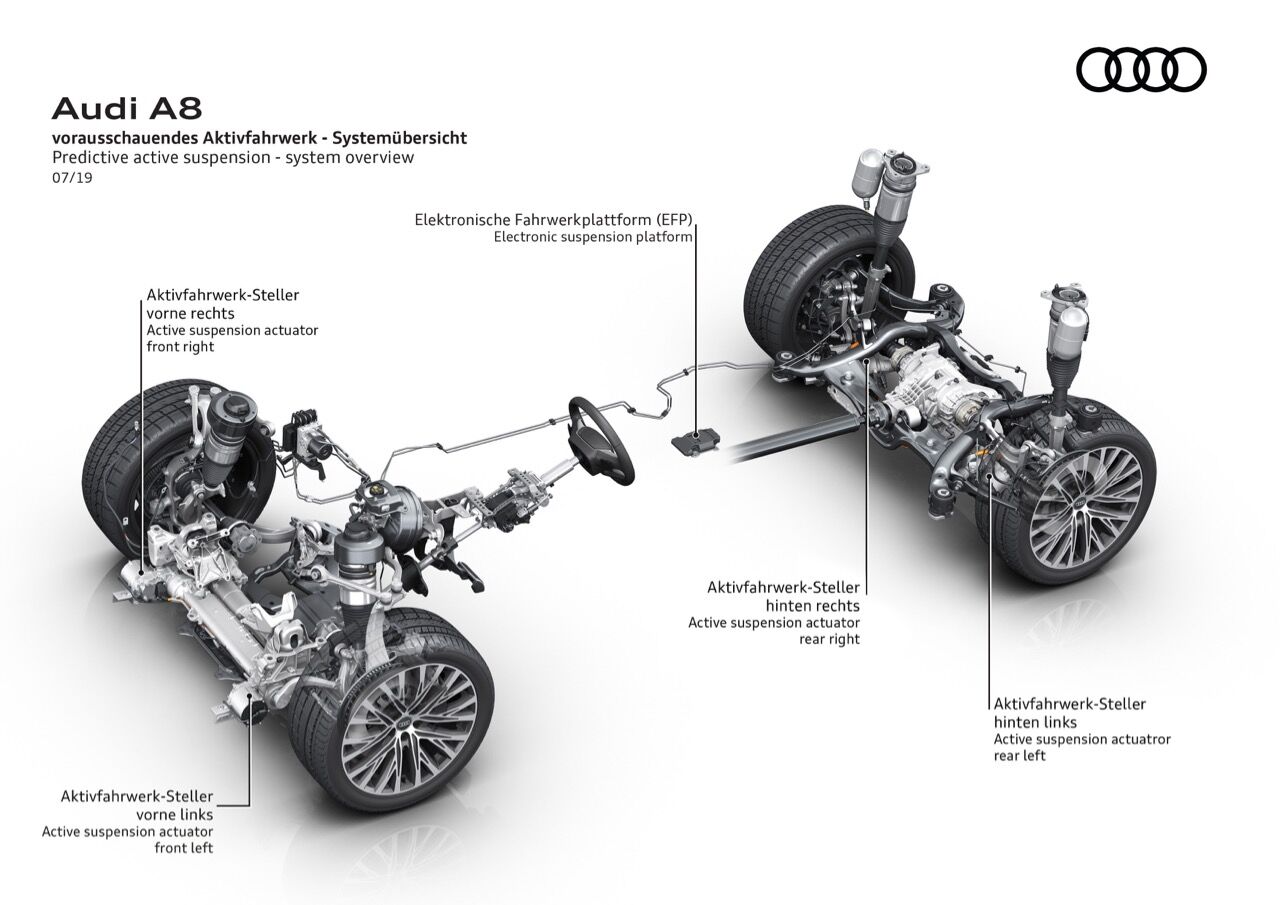 Audi A8
vorausschauendes Aktivfahrwerk - Systemübersicht
Predictive active suspension - system overview
07/19

Elektronische Fahrwerkplattform (EFP)
Electronic suspension platform

Aktivfahrwerk-Steller
vorne rechts
Active suspension actuator
front right

Aktivfahrwerk-Steller
hinten rechts
Active suspension actuator
rear right

Aktivfahrwerk-Steller
hinten links
Active suspension actuatror
rear left

Aktivfahrwerk-Steller
vorne links
Active suspension actuator
front left