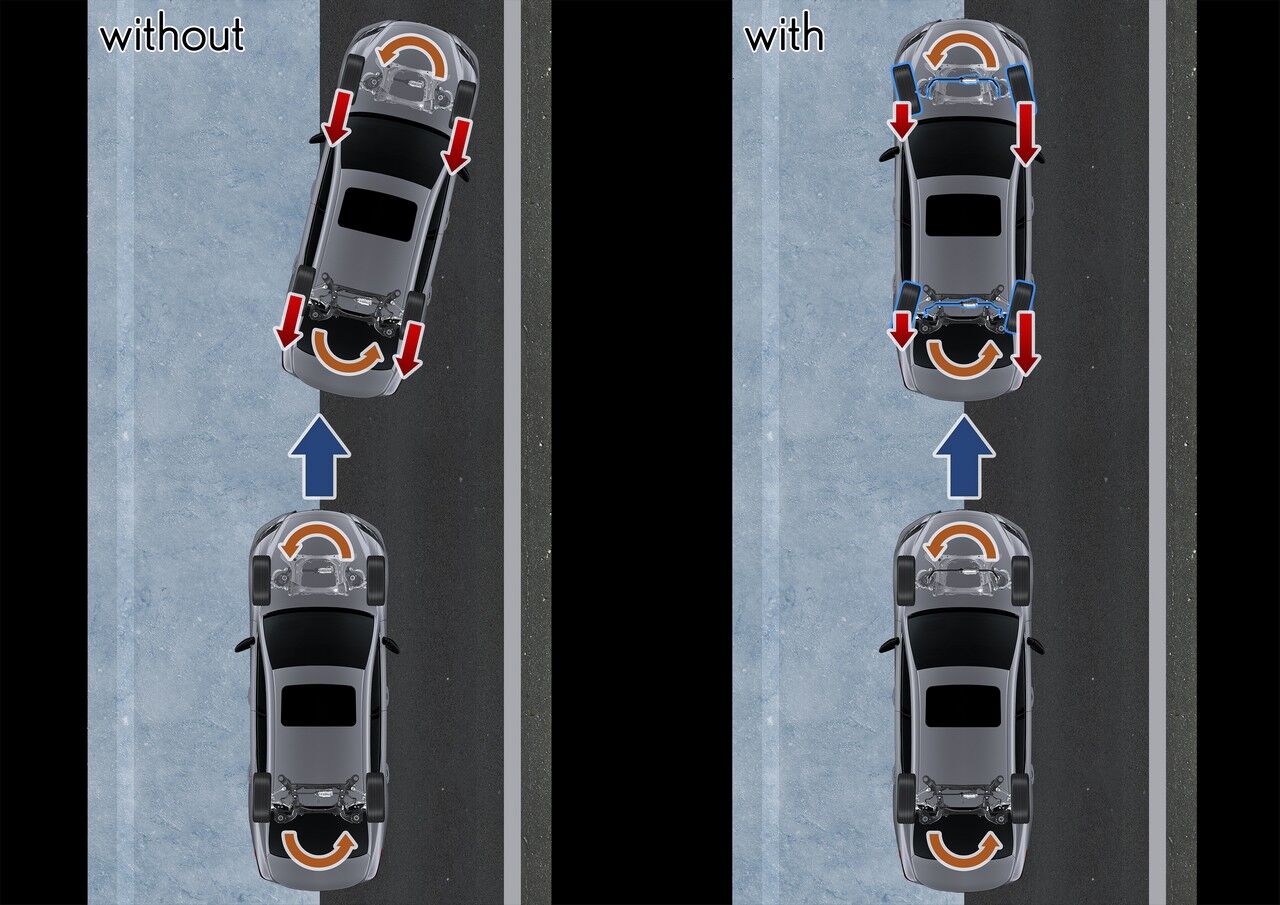 without

with