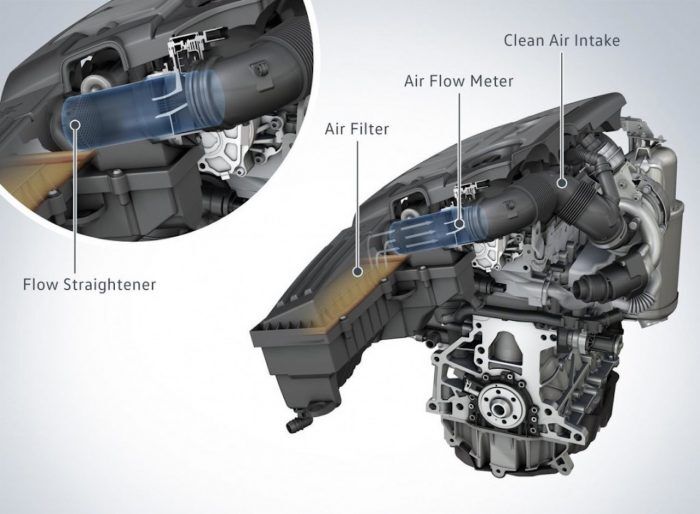 Clean Air Intake

Air Flow Meter

Air Filter

Flow Straightener