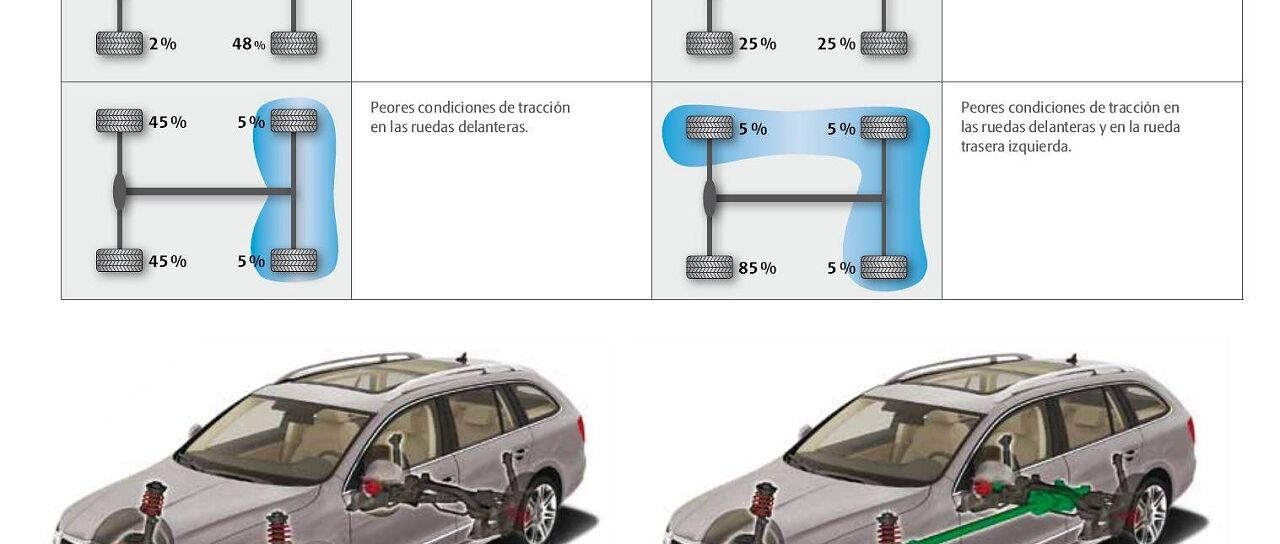 | | | | |
|---|---|---|---|
| 2 % 48 % | | 25 % 25 % | |
| 45 % 5 % 45 % 5 % | Peores condiciones de tracción en las ruedas delanteras. | 5 % 5 % 85 % 5 % | Peores condiciones de tracción en las ruedas delanteras y en la rueda trasera izquierda. |