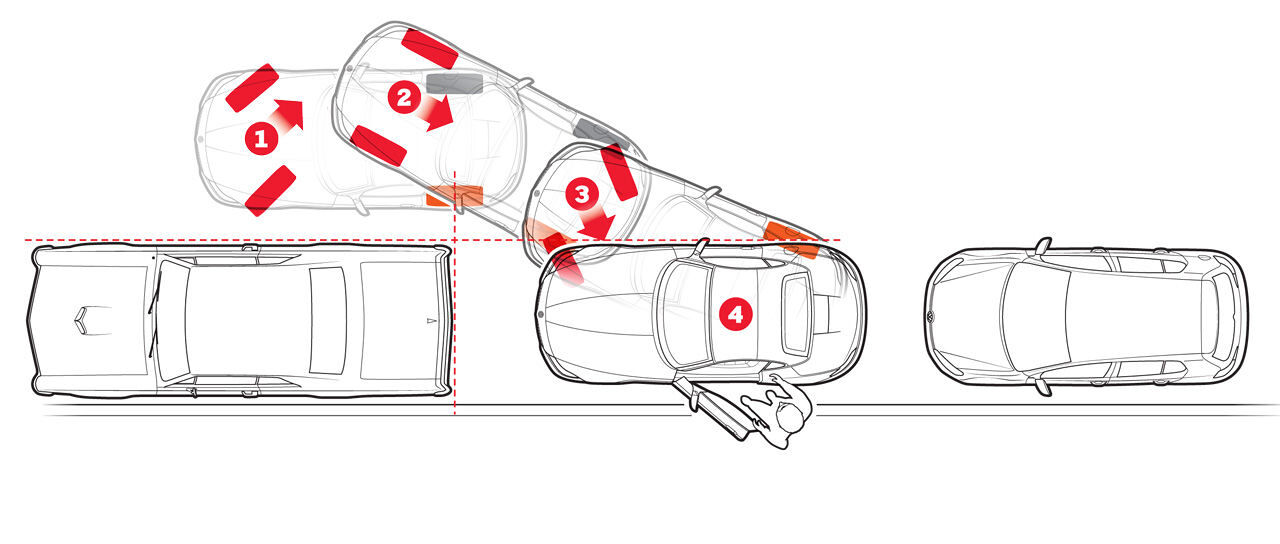 1
2
3
4