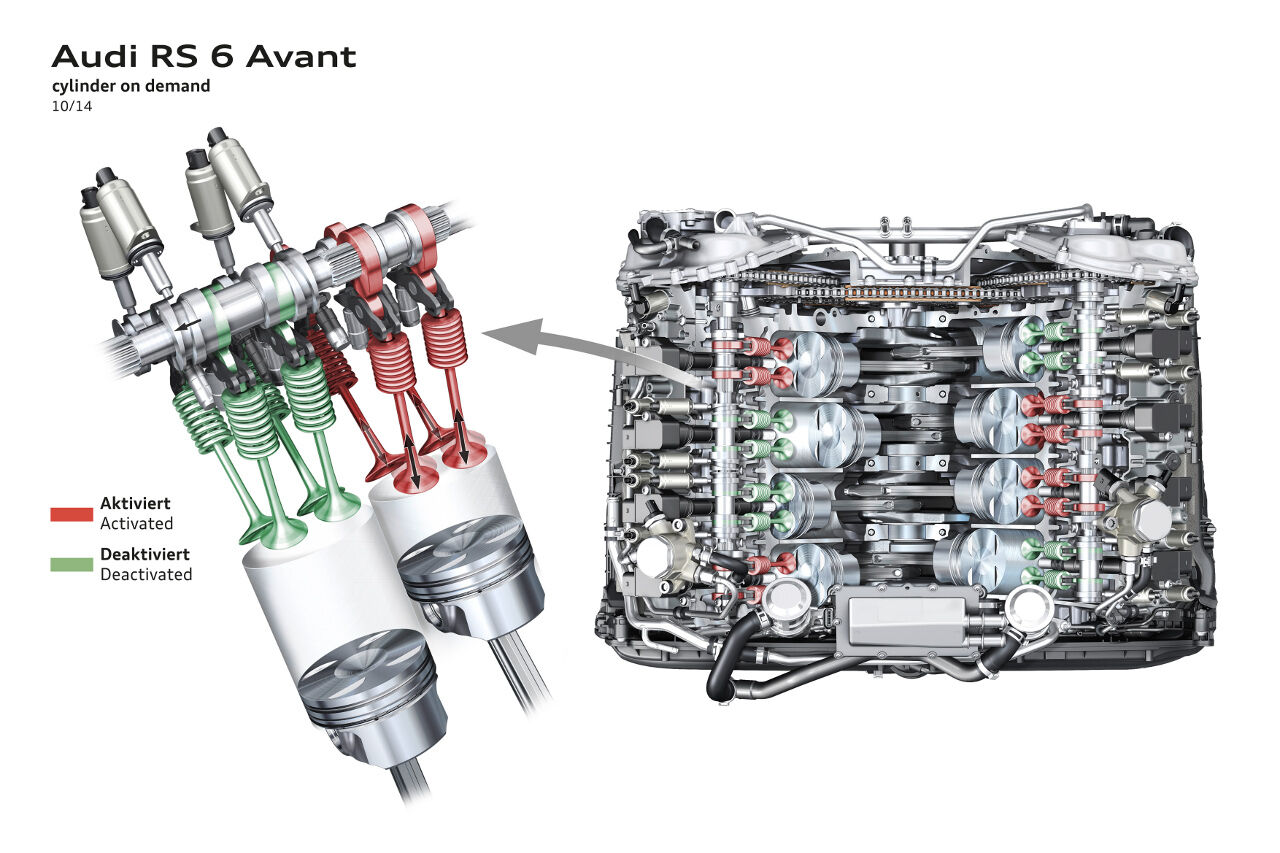 Audi RS 6 Avant
cylinder on demand
10/14

Aktiviert
Activated

Deaktiviert
Deactivated