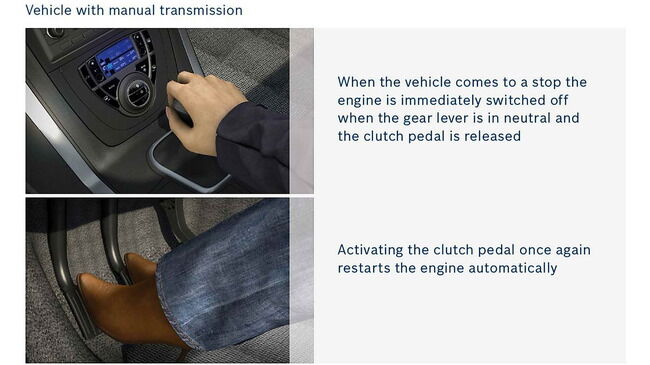 Vehicle with manual transmission

When the vehicle comes to a stop the engine is immediately switched off when the gear lever is in neutral and the clutch pedal is released

Activating the clutch pedal once again restarts the engine automatically