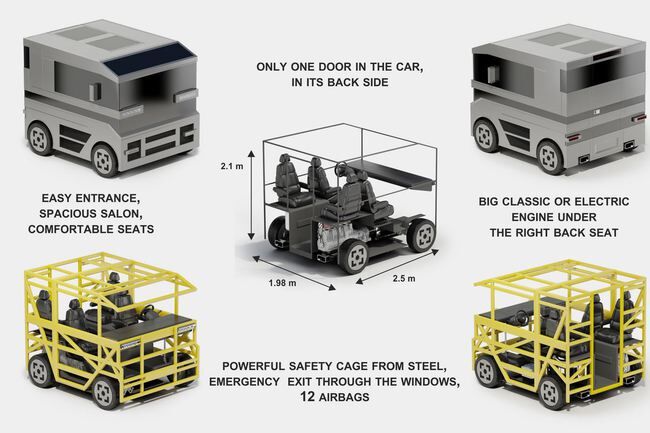 ONLY ONE DOOR IN THE CAR, IN ITS BACK SIDE

2.1 m

1.98 m

2.5 m

EASY ENTRANCE, SPACIOUS SALON, COMFORTABLE SEATS

BIG CLASSIC OR ELECTRIC ENGINE UNDER THE RIGHT BACK SEAT

POWERFUL SAFETY CAGE FROM STEEL, EMERGENCY EXIT THROUGH THE WINDOWS, 12 AIRBAGS