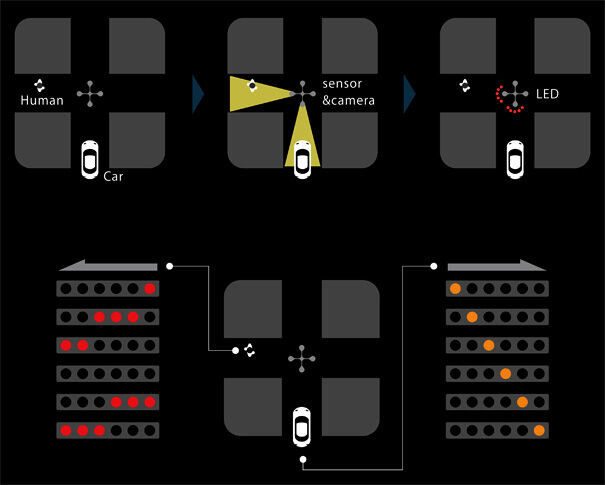 Human

Car

sensor
&camera

LED