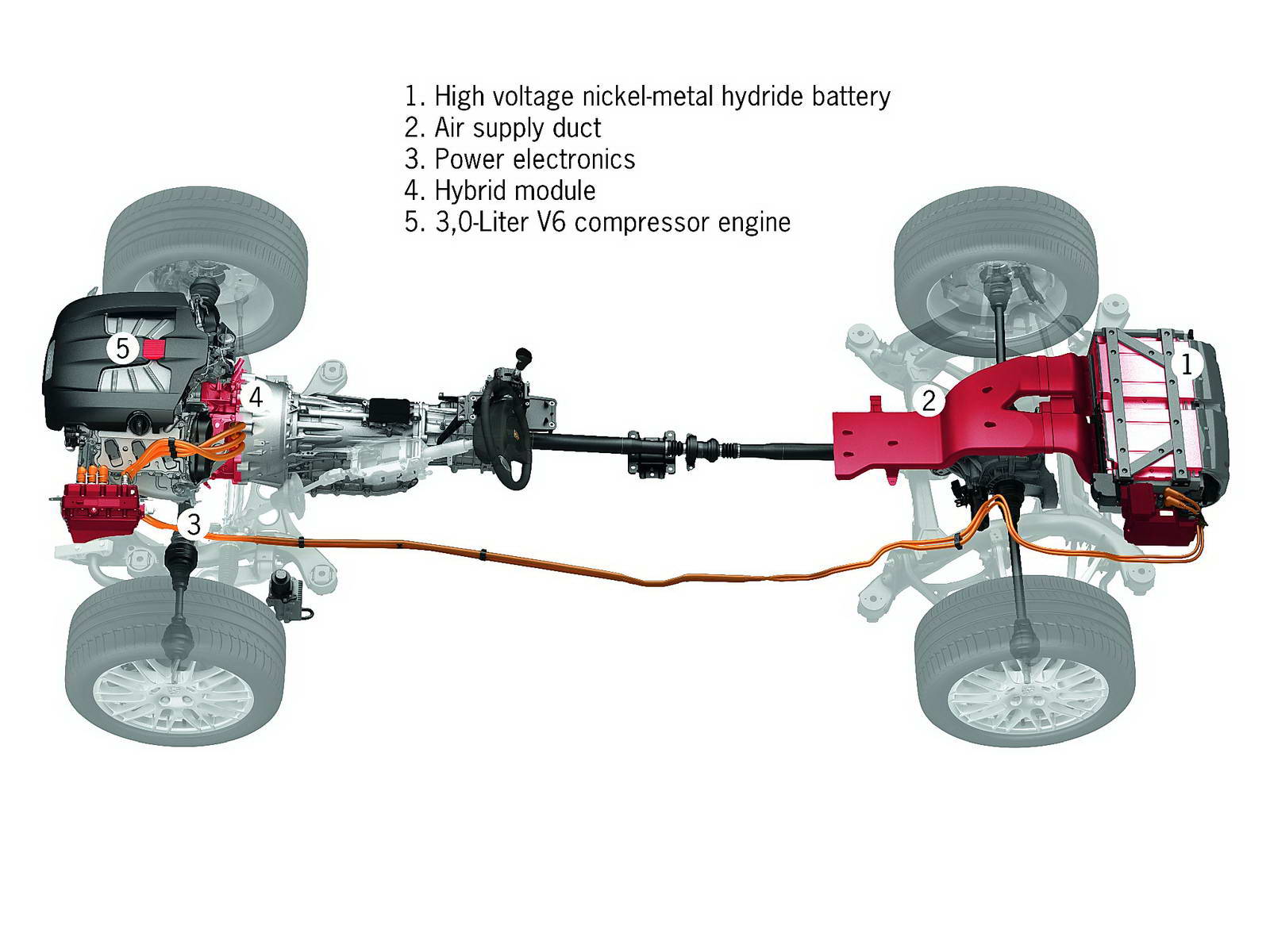 1. High voltage nickel-metal hydride battery
2. Air supply duct
3. Power electronics
4. Hybrid module
5. 3,0-Liter V6 compressor engine

5

4

3

2

1